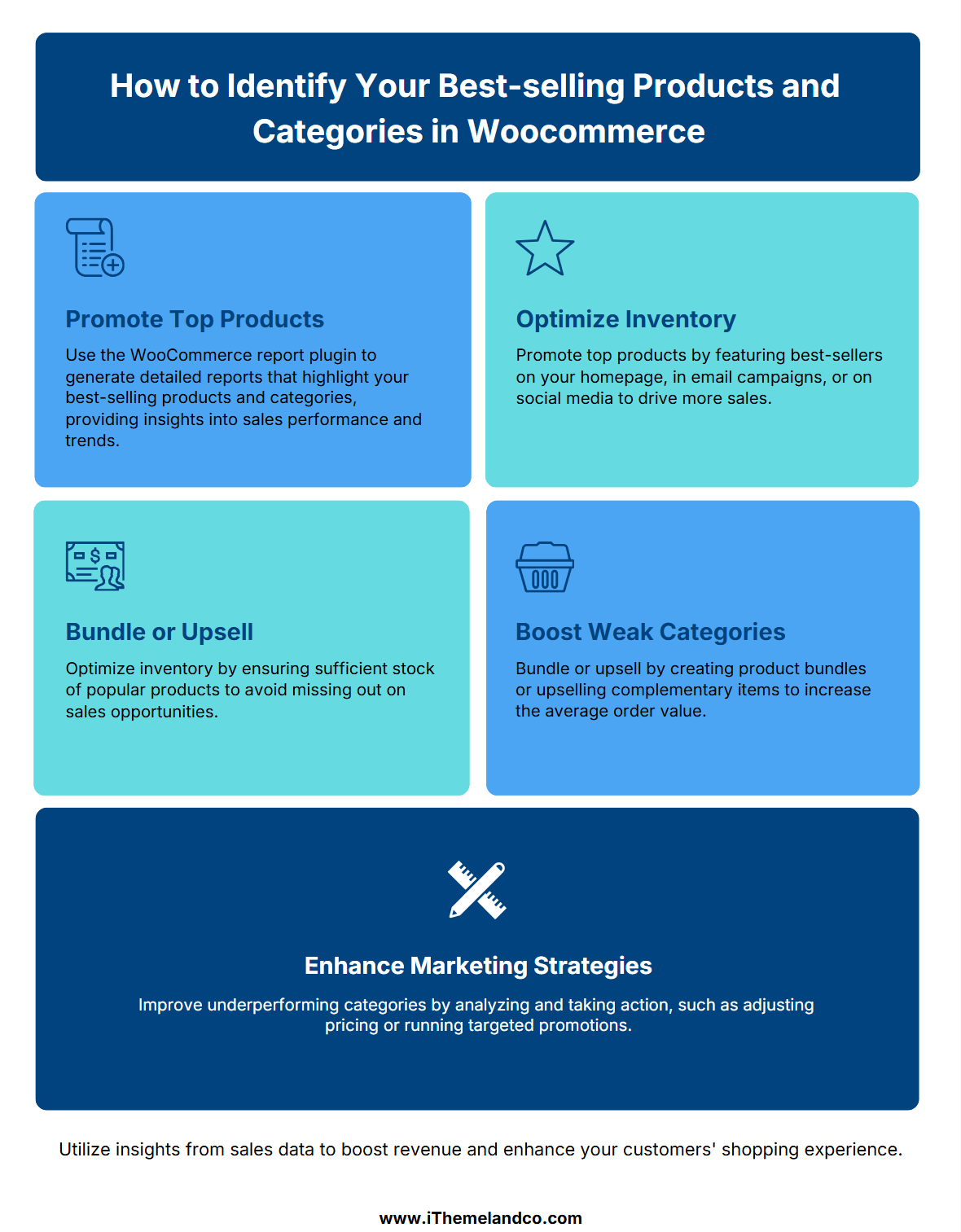 How to Identify Your Best-selling Products and Categories in Woocommerce

Promote Top Products

Use the WooCommerce report plugin to generate detailed reports that highlight your best-selling products and categories, providing insights into sales performance and trends.

Optimize Inventory

Promote top products by featuring best-sellers on your homepage, in email campaigns, or on social media to drive more sales.

Bundle or Upsell

Optimize inventory by ensuring sufficient stock of popular products to avoid missing out on sales opportunities.

Boost Weak Categories

Bundle or upsell by creating product bundles or upselling complementary items to increase the average order value.

Enhance Marketing Strategies

Improve underperforming categories by analyzing and taking action, such as adjusting pricing or running targeted promotions.

Utilize insights from sales data to boost revenue and enhance your customers' shopping experience.

www.iThemelandco.com