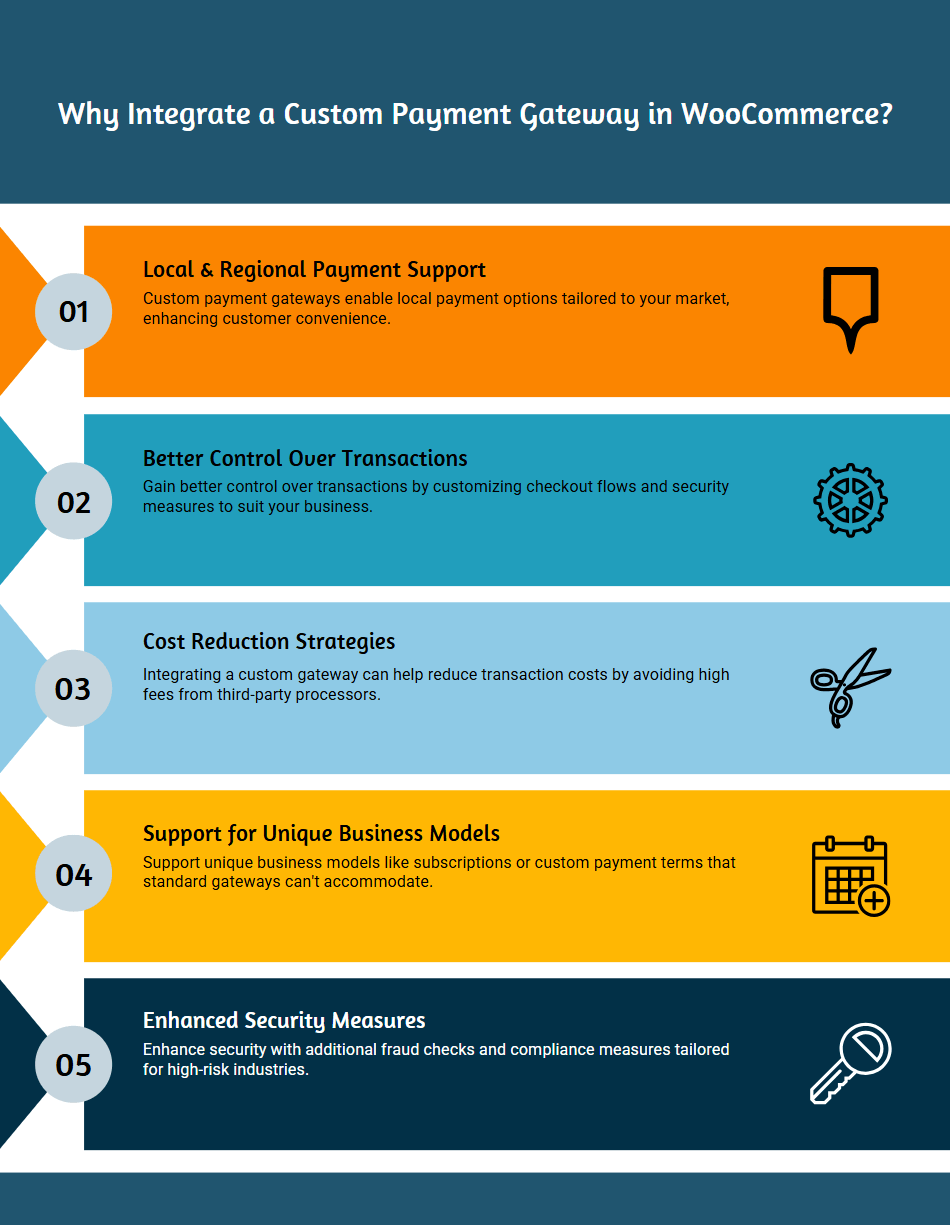 Why Integrate a Custom Payment Gateway in WooCommerce?

01

Local & Regional Payment Support

Custom payment gateways enable local payment options tailored to your market, enhancing customer convenience.

02

Better Control Over Transactions

Gain better control over transactions by customizing checkout flows and security measures to suit your business.

03

Cost Reduction Strategies

Integrating a custom gateway can help reduce transaction costs by avoiding high fees from third-party processors.

04

Support for Unique Business Models

Support unique business models like subscriptions or custom payment terms that standard gateways can't accommodate.

05

Enhanced Security Measures

Enhance security with additional fraud checks and compliance measures tailored for high-risk industries.