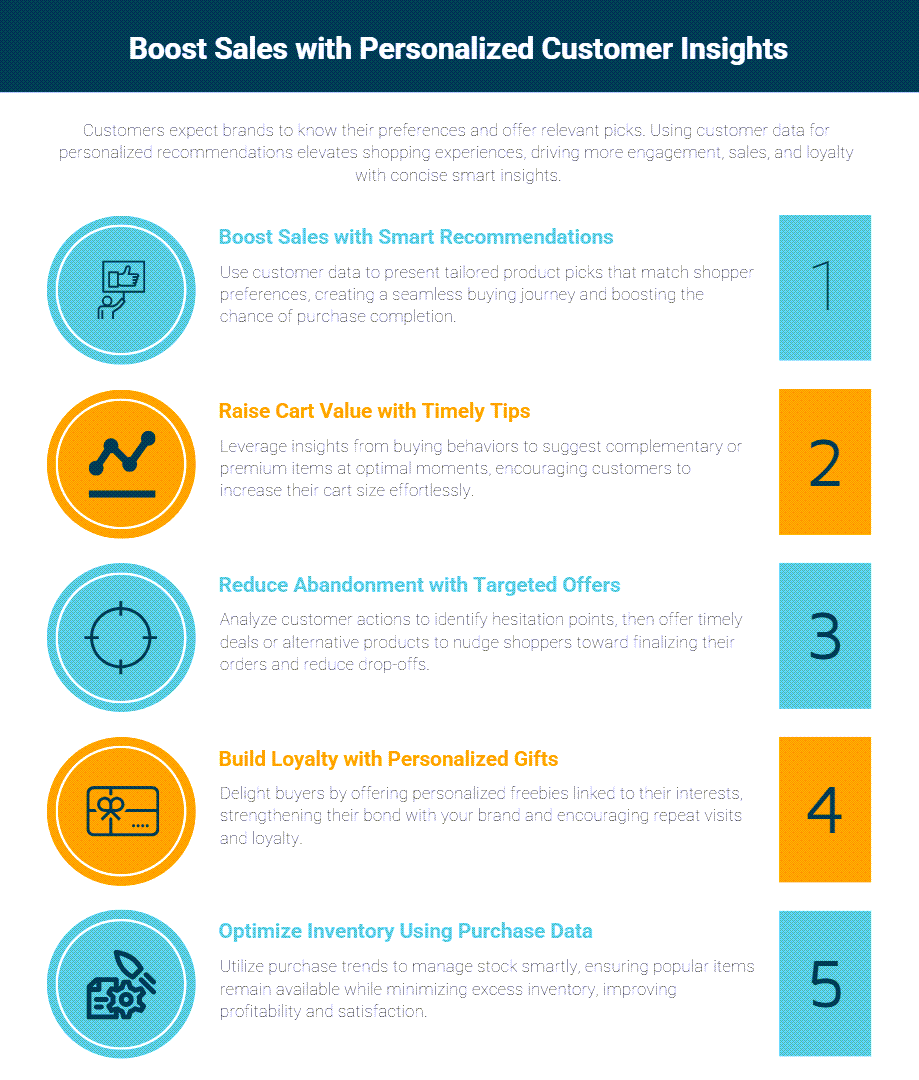 Boost Sales with Personalized Customer Insights

Customers expect brands to know their preferences and offer relevant picks. Using customer data for personalized recommendations elevates shopping experiences, driving more engagement, sales, and loyalty with concise smart insights.

Boost Sales with Smart Recommendations

Use customer data to present tailored product picks that match shopper preferences, creating a seamless buying journey and boosting the chance of purchase completion.

1

Raise Cart Value with Timely Tips

Leverage insights from buying behaviors to suggest complementary or premium items at optimal moments, encouraging customers to increase their cart size effortlessly.

2

Reduce Abandonment with Targeted Offers

Analyze customer actions to identify hesitation points, then offer timely deals or alternative products to nudge shoppers toward finalizing their orders and reduce drop-offs.

3

Build Loyalty with Personalized Gifts

Delight buyers by offering personalized freebies linked to their interests, strengthening their bond with your brand and encouraging repeat visits and loyalty.

4

Optimize Inventory Using Purchase Data

Utilize purchase trends to manage stock smartly, ensuring popular items remain available while minimizing excess inventory, improving profitability and satisfaction.

5