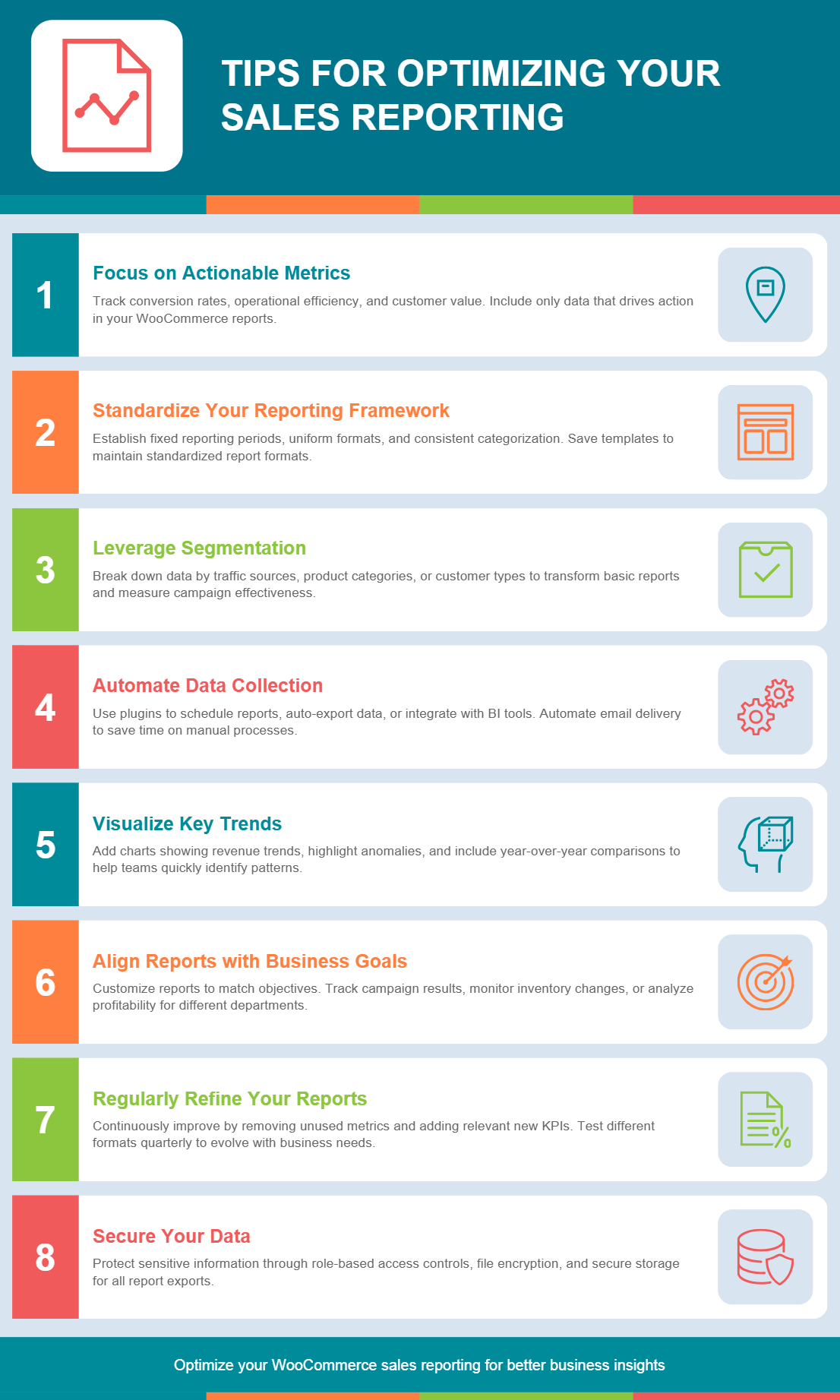 TIPS FOR OPTIMIZING YOUR SALES REPORTING

1
Focus on Actionable Metrics
Track conversion rates, operational efficiency, and customer value. Include only data that drives action in your WooCommerce reports.

2
Standardize Your Reporting Framework
Establish fixed reporting periods, uniform formats, and consistent categorization. Save templates to maintain standardized report formats.

3
Leverage Segmentation
Break down data by traffic sources, product categories, or customer types to transform basic reports and measure campaign effectiveness.

4
Automate Data Collection
Use plugins to schedule reports, auto-export data, or integrate with BI tools. Automate email delivery to save time on manual processes.

5
Visualize Key Trends
Add charts showing revenue trends, highlight anomalies, and include year-over-year comparisons to help teams quickly identify patterns.

6
Align Reports with Business Goals
Customize reports to match objectives. Track campaign results, monitor inventory changes, or analyze profitability for different departments.

7
Regularly Refine Your Reports
Continuously improve by removing unused metrics and adding relevant new KPIs. Test different formats quarterly to evolve with business needs.

8
Secure Your Data
Protect sensitive information through role-based access controls, file encryption, and secure storage for all report exports.

Optimize your WooCommerce sales reporting for better business insights