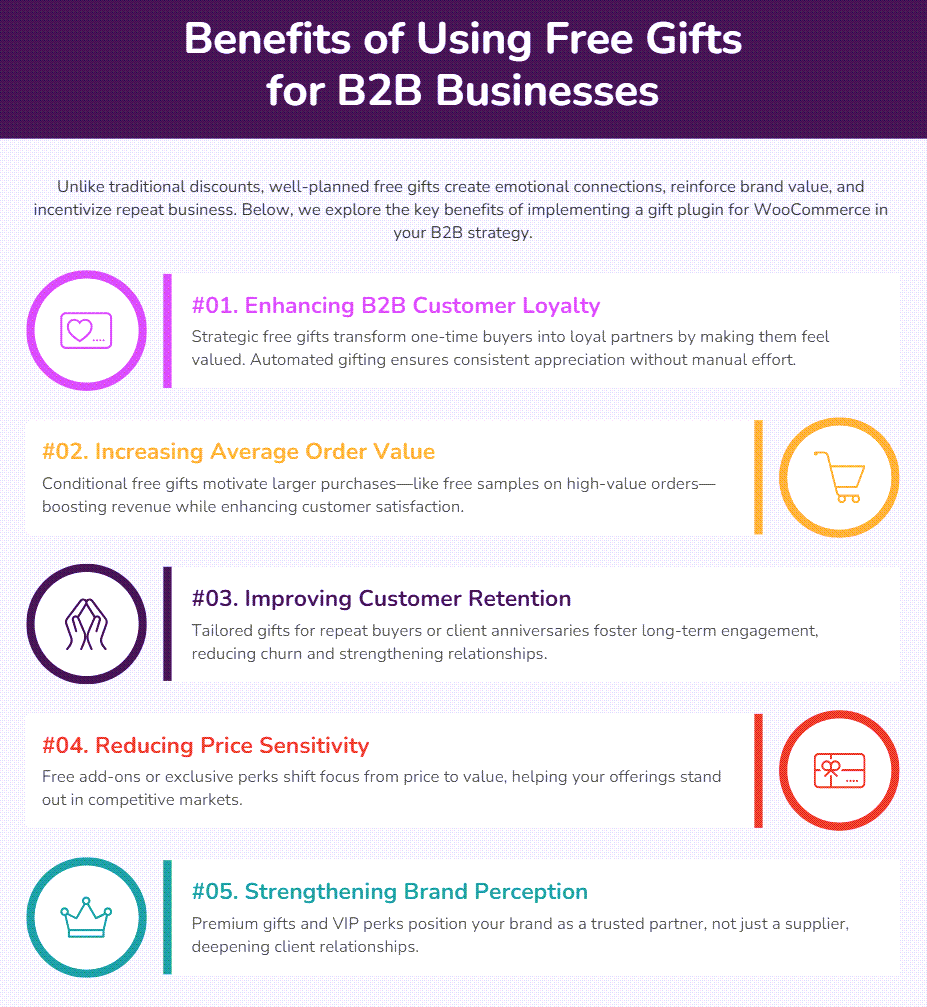 Benefits of Using Free Gifts for B2B Businesses

Unlike traditional discounts, well-planned free gifts create emotional connections, reinforce brand value, and incentivize repeat business. Below, we explore the key benefits of implementing a gift plugin for WooCommerce in your B2B strategy.

#01. Enhancing B2B Customer Loyalty
Strategic free gifts transform one-time buyers into loyal partners by making them feel valued. Automated gifting ensures consistent appreciation without manual effort.

#02. Increasing Average Order Value
Conditional free gifts motivate larger purchases—like free samples on high-value orders—boosting revenue while enhancing customer satisfaction.

#03. Improving Customer Retention
Tailored gifts for repeat buyers or client anniversaries foster long-term engagement, reducing churn and strengthening relationships.

#04. Reducing Price Sensitivity
Free add-ons or exclusive perks shift focus from price to value, helping your offerings stand out in competitive markets.

#05. Strengthening Brand Perception
Premium gifts and VIP perks position your brand as a trusted partner, not just a supplier, deepening client relationships.