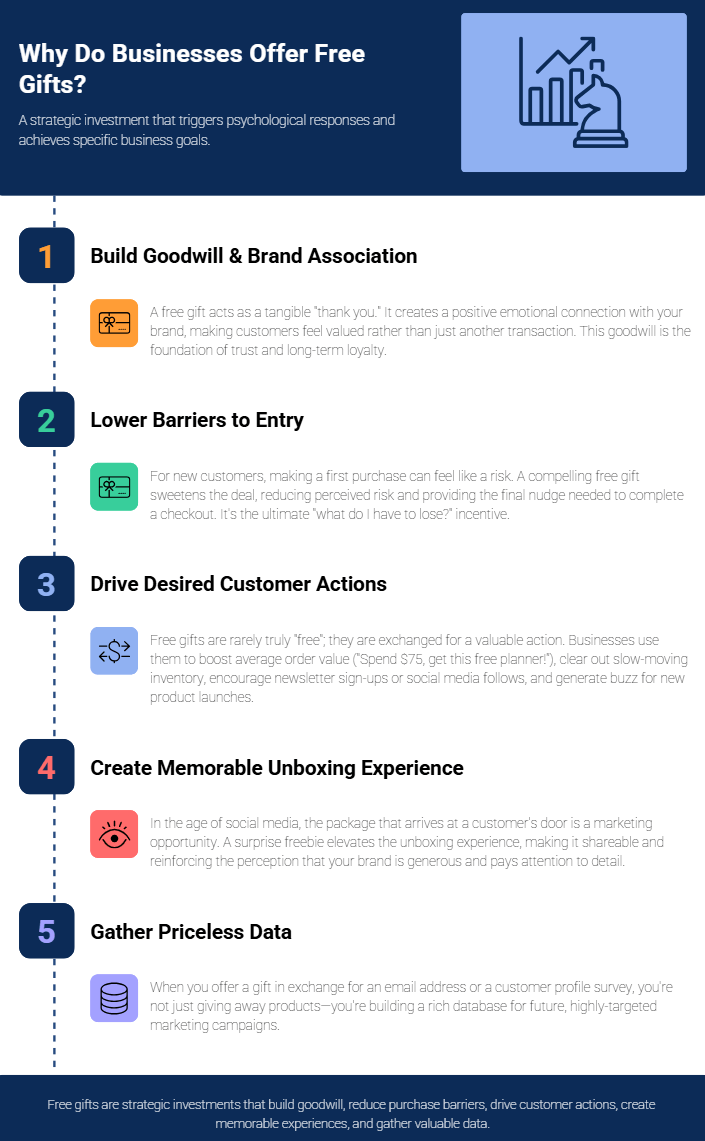 Why Do Businesses Offer Free Gifts?

A strategic investment that triggers psychological responses and achieves specific business goals.

1

Build Goodwill & Brand Association

A free gift acts as a tangible "thank you." It creates a positive emotional connection with your brand, making customers feel valued rather than just another transaction. This goodwill is the foundation of trust and long-term loyalty.

2

Lower Barriers to Entry

For new customers, making a first purchase can feel like a risk. A compelling free gift sweetens the deal, reducing perceived risk and providing the final nudge needed to complete a checkout. It's the ultimate "what do I have to lose?" incentive.

3

Drive Desired Customer Actions

Free gifts are rarely truly "free"; they are exchanged for a valuable action. Businesses use them to boost average order value ("Spend $75, get this free planner!"), clear out slow-moving inventory, encourage newsletter sign-ups or social media follows, and generate buzz for new product launches.

4

Create Memorable Unboxing Experience

In the age of social media, the package that arrives at a customer's door is a marketing opportunity. A surprise freebie elevates the unboxing experience, making it shareable and reinforcing the perception that your brand is generous and pays attention to detail.

5

Gather Priceless Data

When you offer a gift in exchange for an email address or a customer profile survey, you're not just giving away products—you're building a rich database for future, highly-targeted marketing campaigns.

Free gifts are strategic investments that build goodwill, reduce purchase barriers, drive customer actions, create memorable experiences, and gather valuable data.